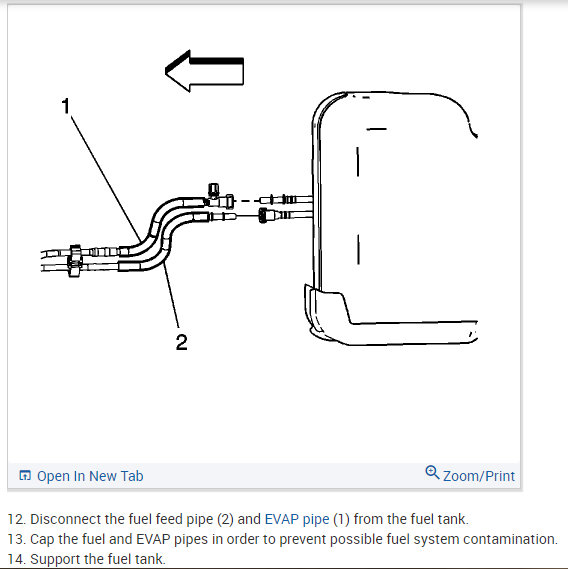 1

2

Open In New Tab

Zoom/Print

12. Disconnect the fuel feed pipe (2) and EVAP pipe (1) from the fuel tank.

13. Cap the fuel and EVAP pipes in order to prevent possible fuel system contamination.

14. Support the fuel tank.