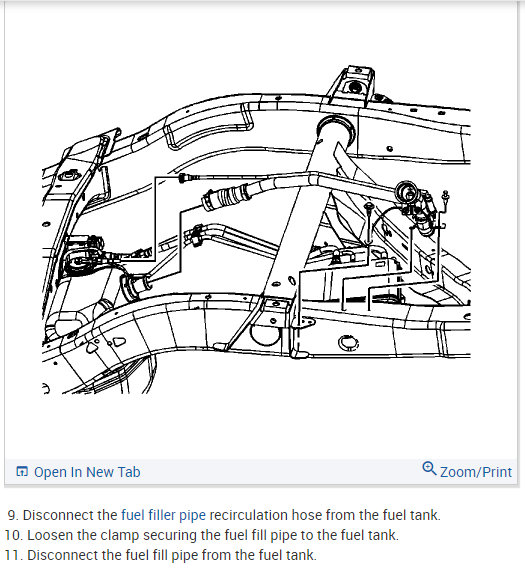 Open In New Tab
Zoom/Print

9. Disconnect the fuel filler pipe recirculation hose from the fuel tank.
10. Loosen the clamp securing the fuel fill pipe to the fuel tank.
11. Disconnect the fuel fill pipe from the fuel tank.