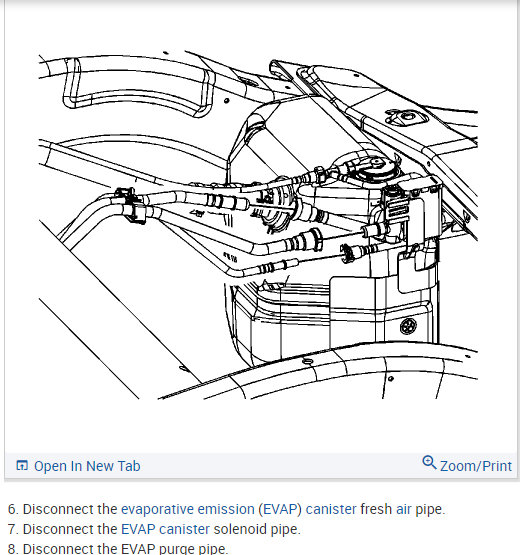 Open In New Tab

Zoom/Print

6. Disconnect the evaporative emission (EVAP) canister fresh air pipe.
7. Disconnect the EVAP canister solenoid pipe.
8. Disconnect the EVAP purge pipe.