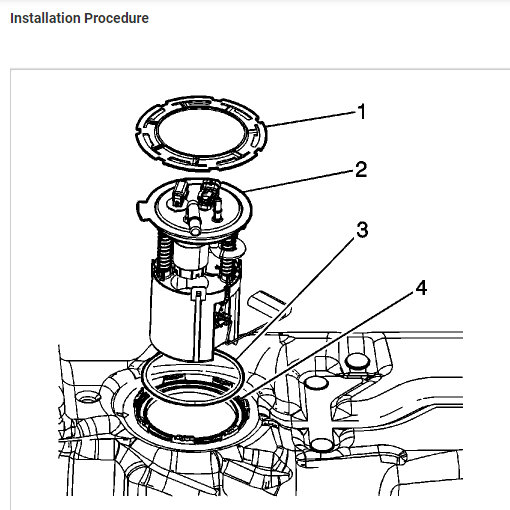 Installation Procedure

1
2
3
4