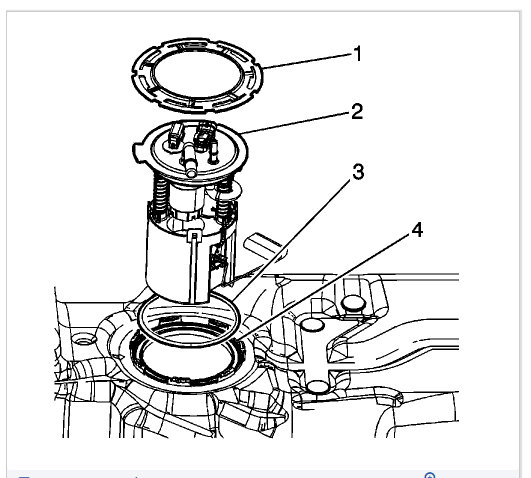 1
2
3
4