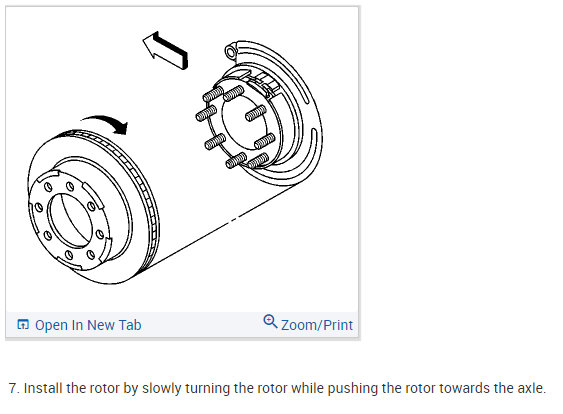 Open In New Tab

Zoom/Print

7. Install the rotor by slowly turning the rotor while pushing the rotor towards the axle.