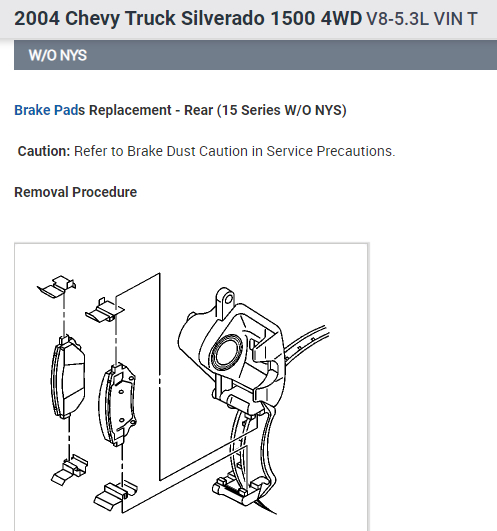 2004 Chevy Truck Silverado 1500 4WD V8-5.3L VIN T

W/O NYS

Brake Pads Replacement - Rear (15 Series W/O NYS)

Caution: Refer to Brake Dust Caution in Service Precautions.

Removal Procedure