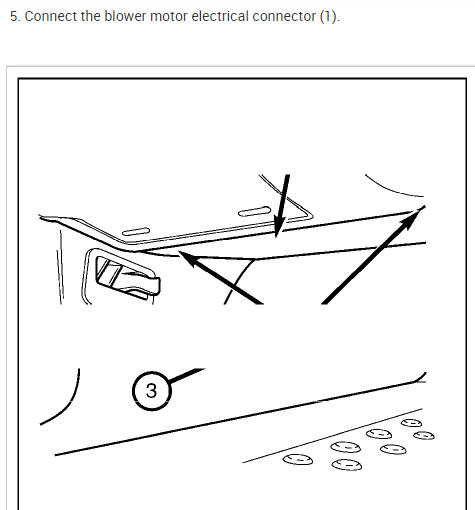 5. Connect the blower motor electrical connector (1).

3