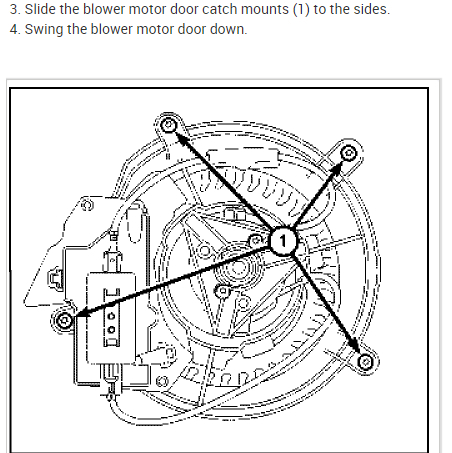 3. Slide the blower motor door catch mounts (1) to the sides.
4. Swing the blower motor door down.

1