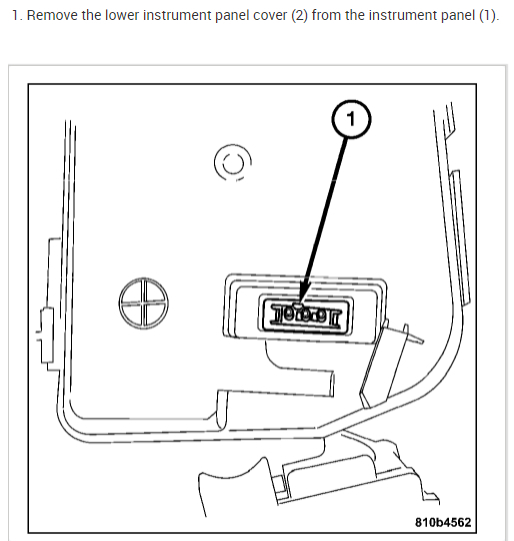 1. Remove the lower instrument panel cover (2) from the instrument panel (1).

1

810b4562