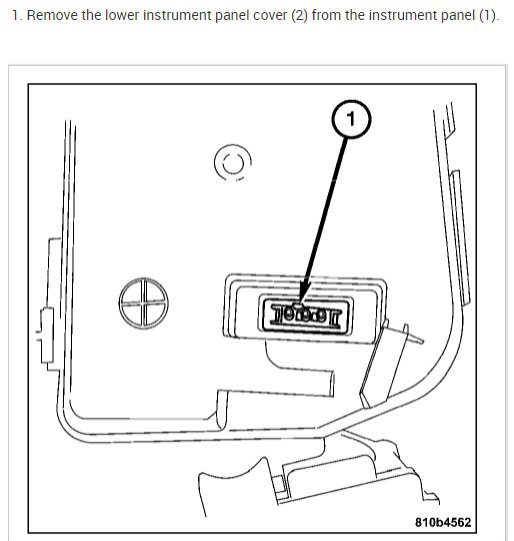 1. Remove the lower instrument panel cover (2) from the instrument panel (1).

1

810b4562