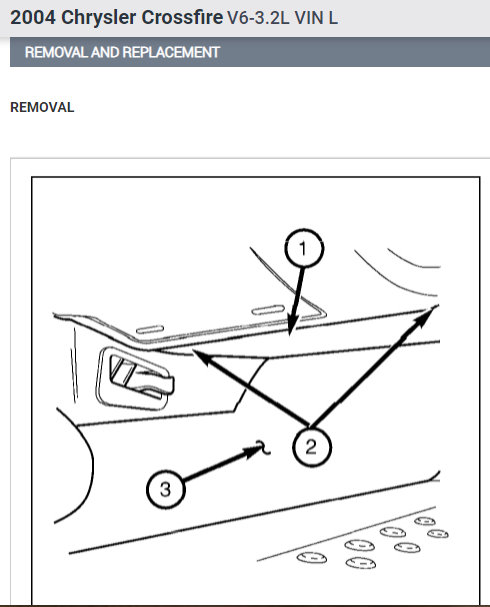 2004 Chrysler Crossfire V6-3.2L VIN L

REMOVAL AND REPLACEMENT

REMOVAL

1

2

3