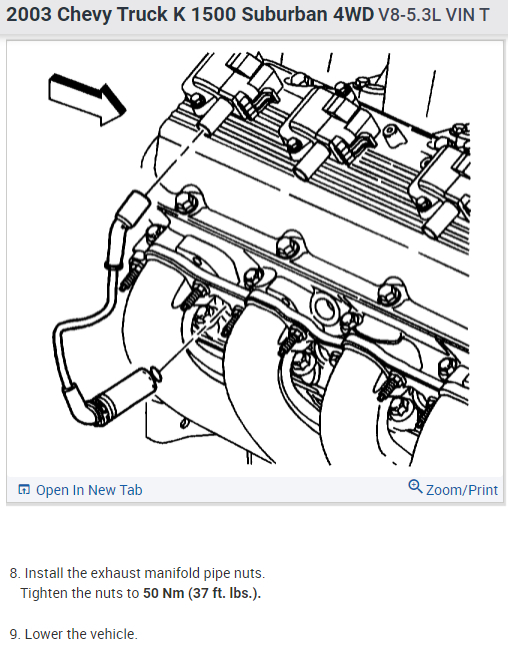 2003 Chevy Truck K 1500 Suburban 4WD V8-5.3L VIN T

Open In New Tab

Zoom/Print

8. Install the exhaust manifold pipe nuts.
Tighten the nuts to 50 Nm (37 ft. lbs.).

9. Lower the vehicle.