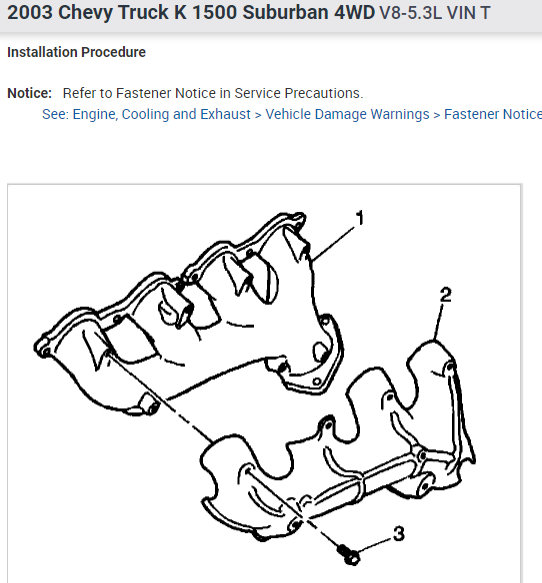 2003 Chevy Truck K 1500 Suburban 4WD V8-5.3L VIN T

Installation Procedure

Notice: Refer to Fastener Notice in Service Precautions.
See: Engine, Cooling and Exhaust > Vehicle Damage Warnings > Fastener Notice

1
2
3