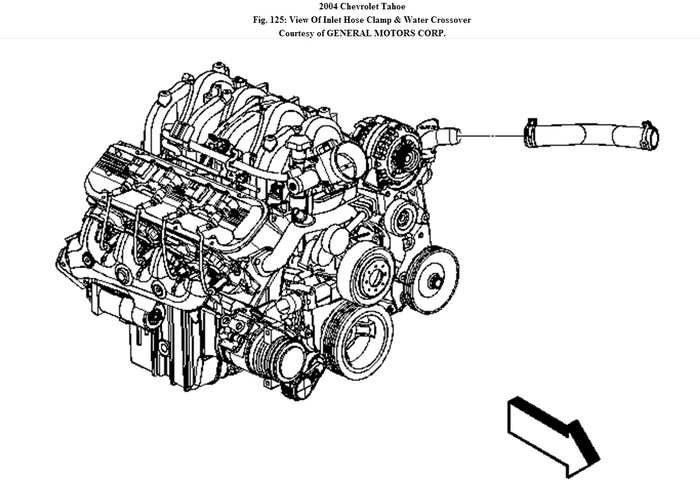 2004 Chevrolet Tahoe
Fig. 125: View Of Inlet Hose Clamp & Water Crossover
Courtesy of GENERAL MOTORS CORP.