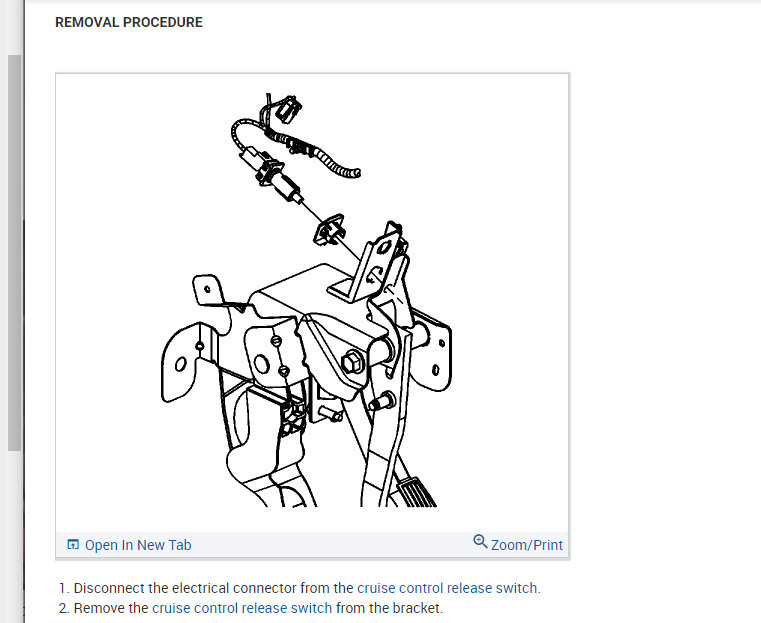 REMOVAL PROCEDURE

Open In New Tab

Zoom/Print

1. Disconnect the electrical connector from the cruise control release switch.
2. Remove the cruise control release switch from the bracket.