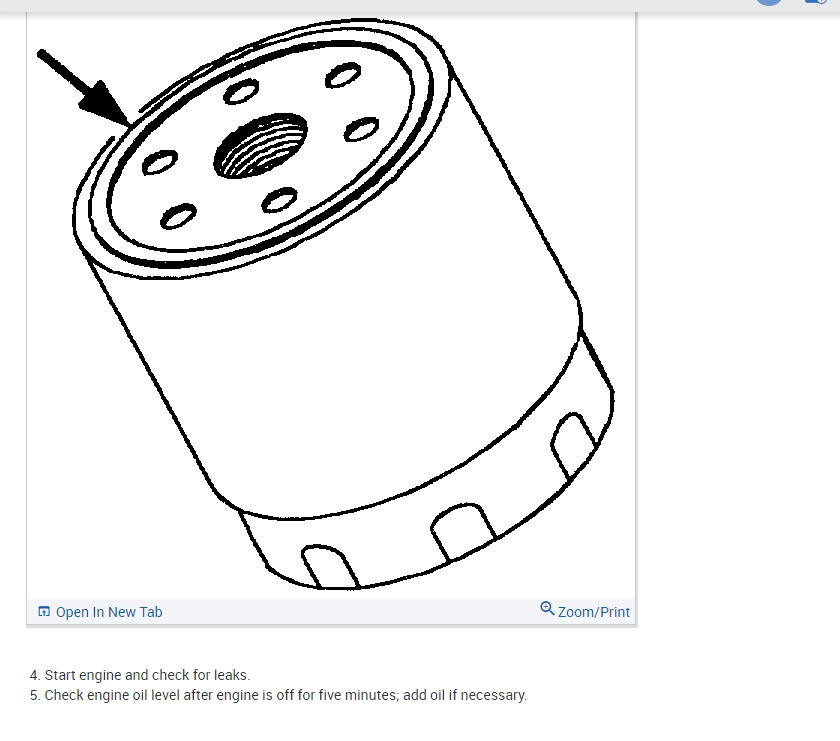 Open In New Tab
Zoom/Print

4. Start engine and check for leaks.
5. Check engine oil level after engine is off for five minutes; add oil if necessary.