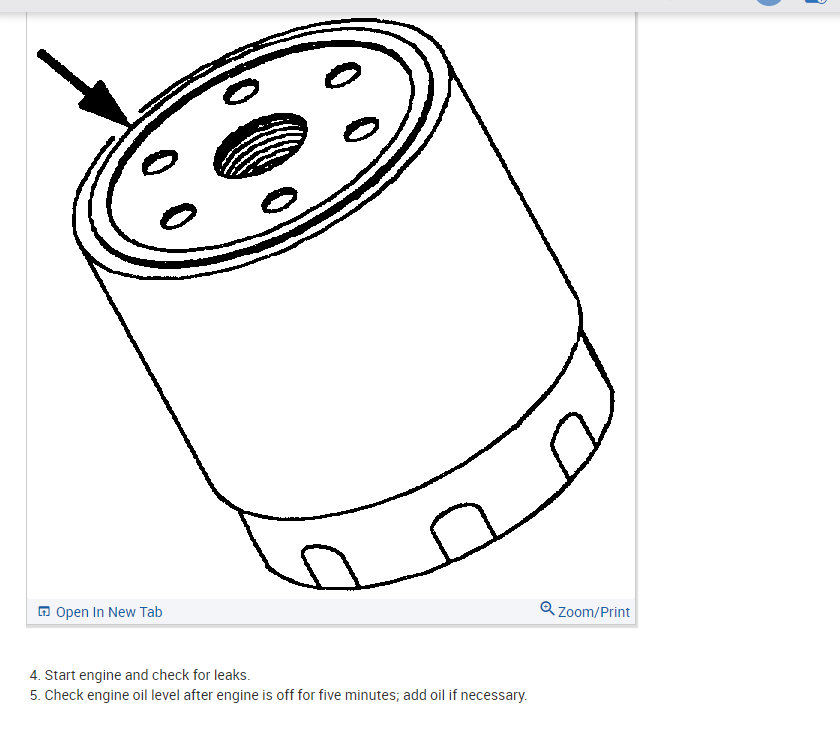 Open In New Tab

Zoom/Print

4. Start engine and check for leaks.
5. Check engine oil level after engine is off for five minutes; add oil if necessary.