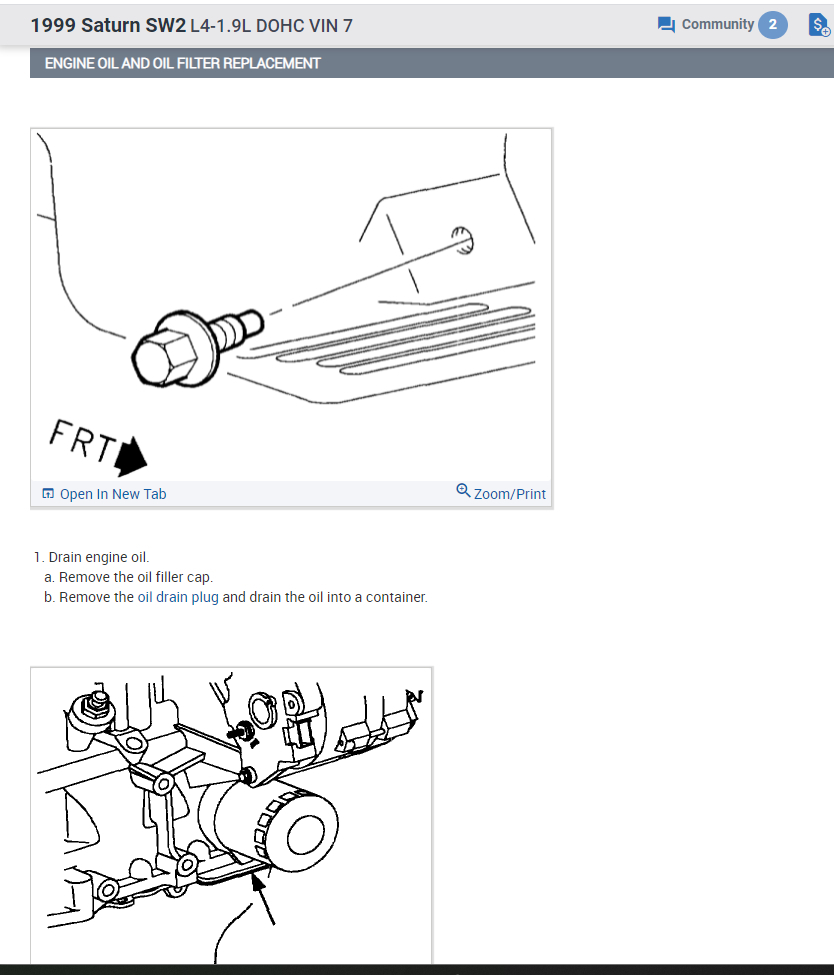 1999 Saturn SW2 L4-1.9L DOHC VIN 7

Community 2

ENGINE OIL AND OIL FILTER REPLACEMENT

FRT

Open In New Tab

Zoom/Print

1. Drain engine oil.
a. Remove the oil filler cap.
b. Remove the oil drain plug and drain the oil into a container.