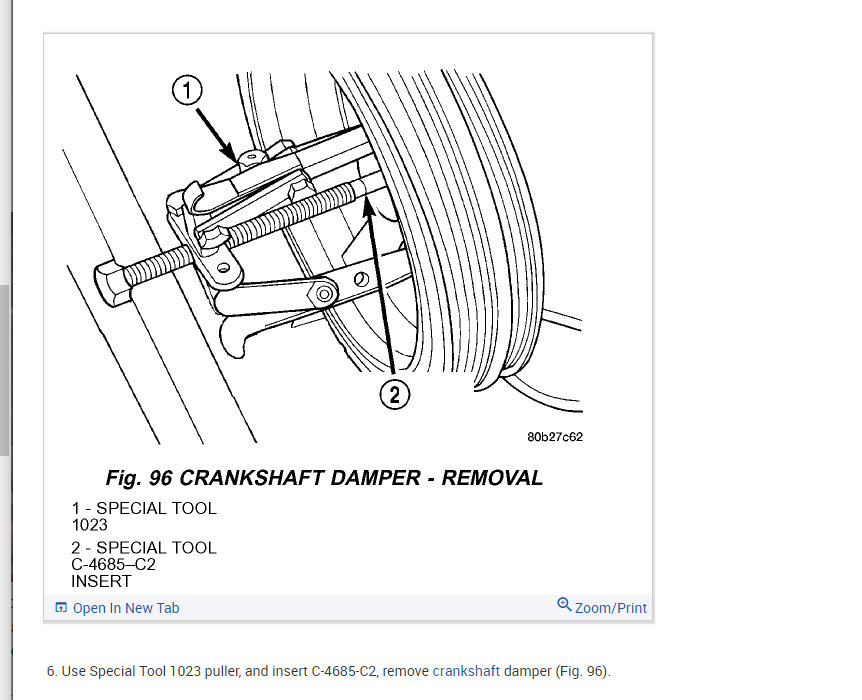 1

2

80b27c62

Fig. 96 CRANKSHAFT DAMPER - REMOVAL

1 - SPECIAL TOOL 1023
2 - SPECIAL TOOL C-4685–C2 INSERT

Open In New Tab

Zoom/Print

6. Use Special Tool 1023 puller, and insert C-4685-C2, remove crankshaft damper (Fig. 96).