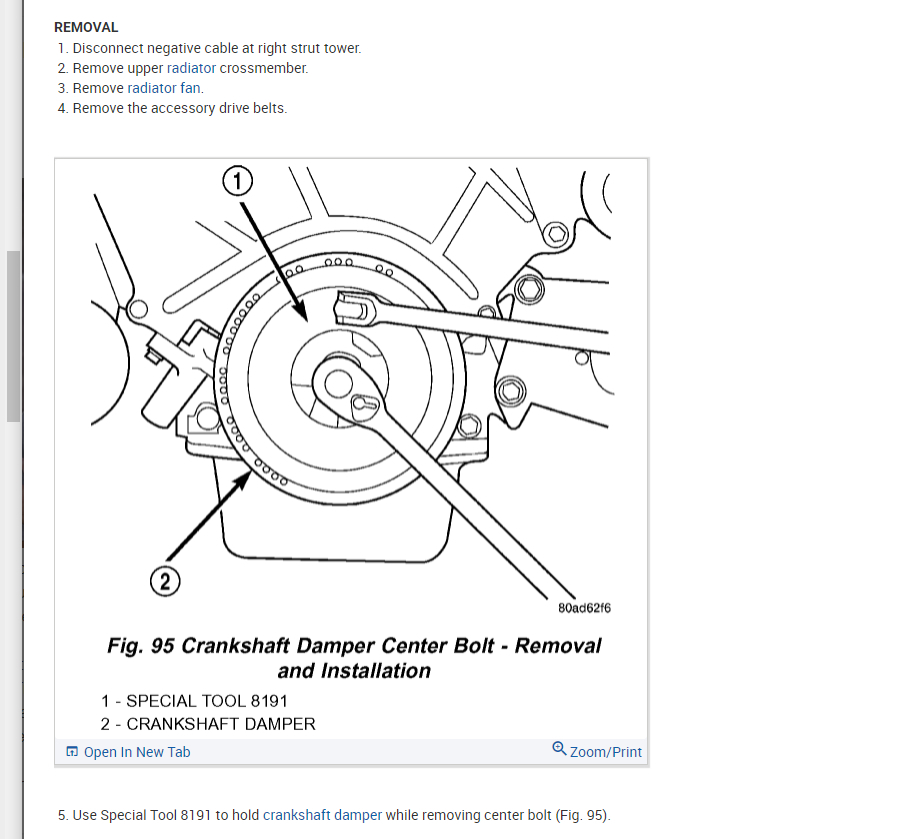 REMOVAL
1. Disconnect negative cable at right strut tower.
2. Remove upper radiator crossmember.
3. Remove radiator fan.
4. Remove the accessory drive belts.

1

2

80ad62f6

Fig. 95 Crankshaft Damper Center Bolt - Removal and Installation

1 - SPECIAL TOOL 8191
2 - CRANKSHAFT DAMPER

Open In New Tab
Zoom/Print

5. Use Special Tool 8191 to hold crankshaft damper while removing center bolt (Fig. 95).