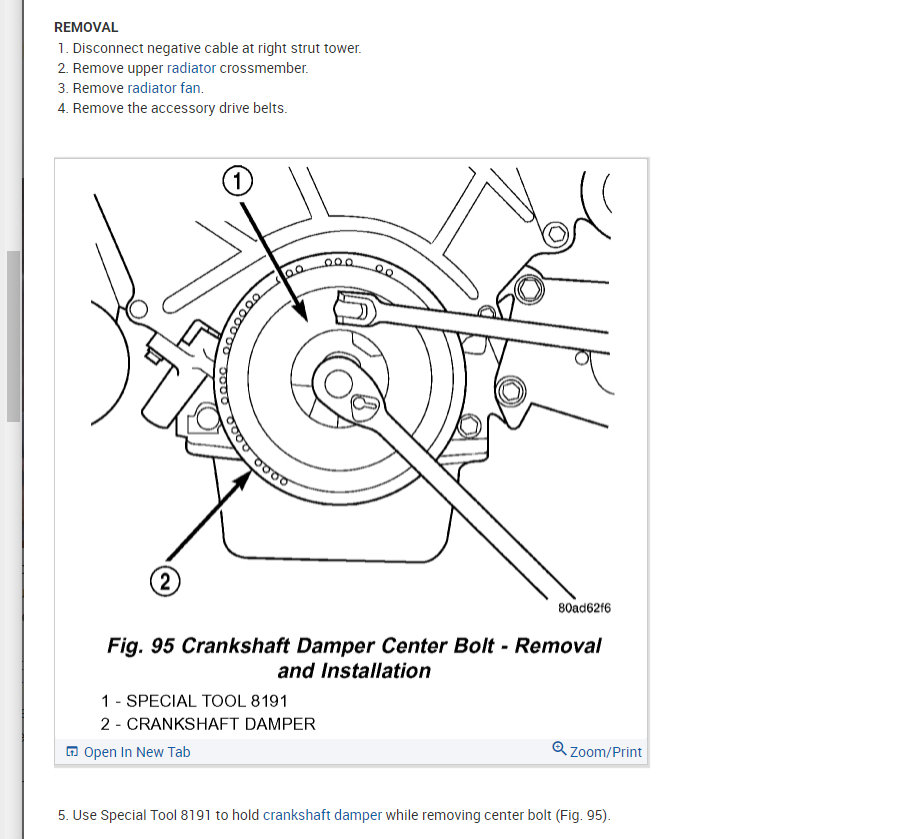 REMOVAL
1. Disconnect negative cable at right strut tower.
2. Remove upper radiator crossmember.
3. Remove radiator fan.
4. Remove the accessory drive belts.

1
2
80ad62f6

Fig. 95 Crankshaft Damper Center Bolt - Removal and Installation

1 - SPECIAL TOOL 8191
2 - CRANKSHAFT DAMPER

Open In New Tab
Zoom/Print

5. Use Special Tool 8191 to hold crankshaft damper while removing center bolt (Fig. 95).