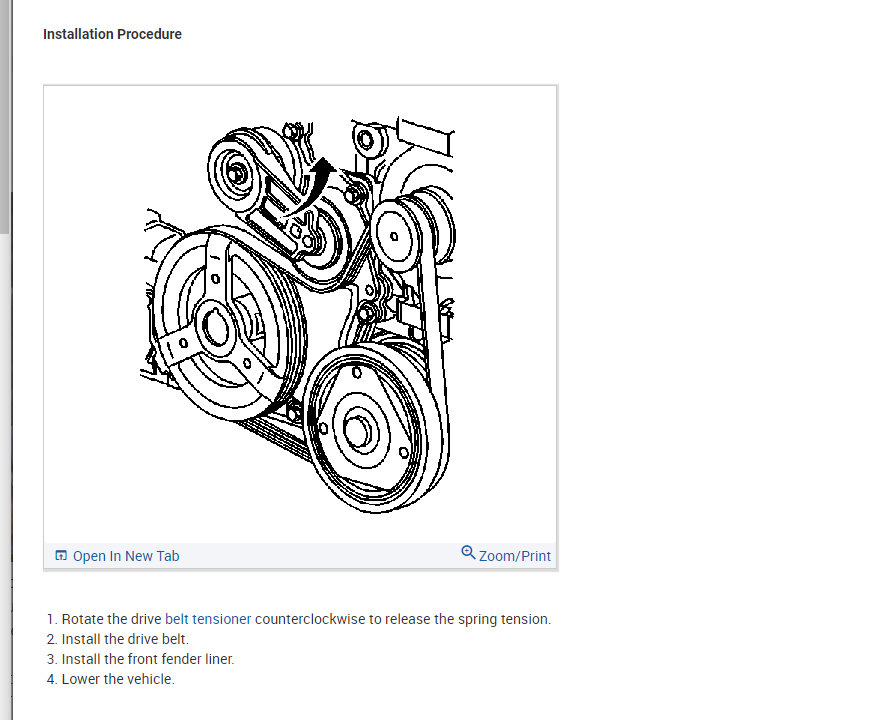 Installation Procedure

Open In New Tab

Zoom/Print

1. Rotate the drive belt tensioner counterclockwise to release the spring tension.
2. Install the drive belt.
3. Install the front fender liner.
4. Lower the vehicle.