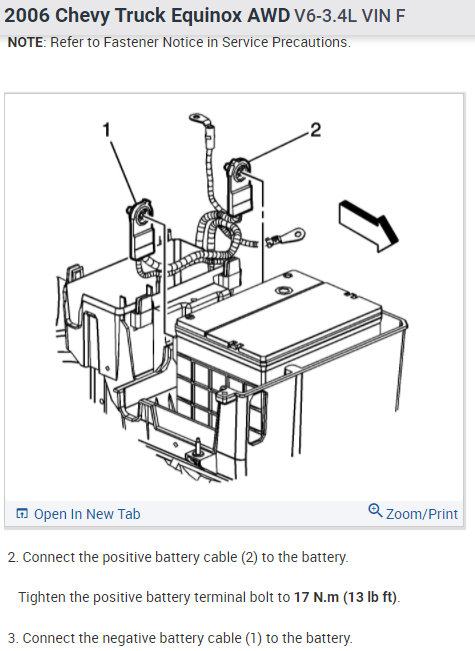 2006 Chevy Truck Equinox AWD V6-3.4L VIN F

NOTE: Refer to Fastener Notice in Service Precautions.

1

2

Open In New Tab

Zoom/Print

2. Connect the positive battery cable (2) to the battery.

Tighten the positive battery terminal bolt to 17 N.m (13 lb ft).

3. Connect the negative battery cable (1) to the battery.