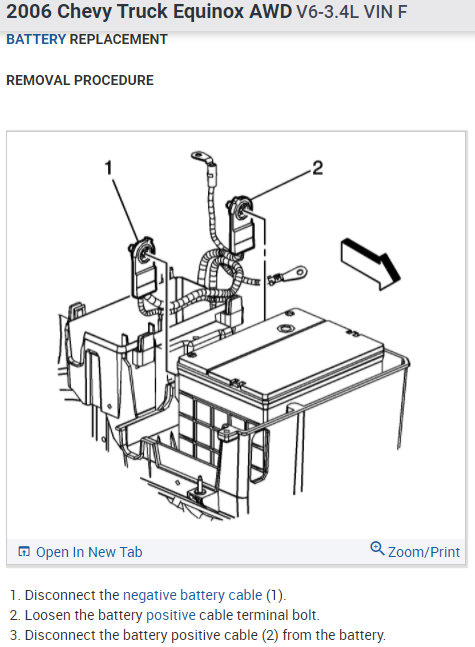 2006 Chevy Truck Equinox AWD V6-3.4L VIN F

BATTERY REPLACEMENT

REMOVAL PROCEDURE

1

2

Open In New Tab

Zoom/Print

1. Disconnect the negative battery cable (1).
2. Loosen the battery positive cable terminal bolt.
3. Disconnect the battery positive cable (2) from the battery.