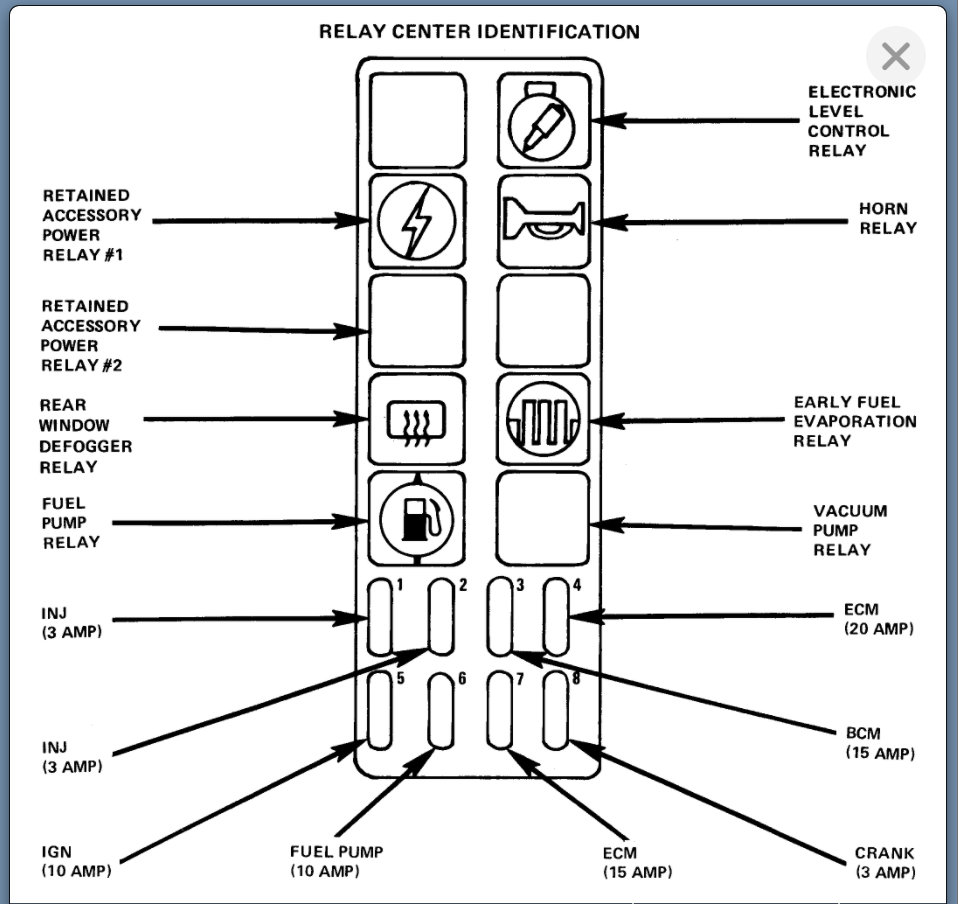 RELAY CENTER IDENTIFICATION

ELECTRONIC LEVEL CONTROL RELAY

RETAINED ACCESSORY POWER RELAY #1

HORN RELAY

RETAINED ACCESSORY POWER RELAY #2

REAR WINDOW DEFOGGER RELAY

EARLY FUEL EVAPORATION RELAY

FUEL PUMP RELAY

VACUUM PUMP RELAY

1 2 3 4

INJ (3 AMP)

ECM (20 AMP)

5 6 7 8

INJ (3 AMP)

BCM (15 AMP)

IGN (10 AMP)

FUEL PUMP (10 AMP)

ECM (15 AMP)

CRANK (3 AMP)