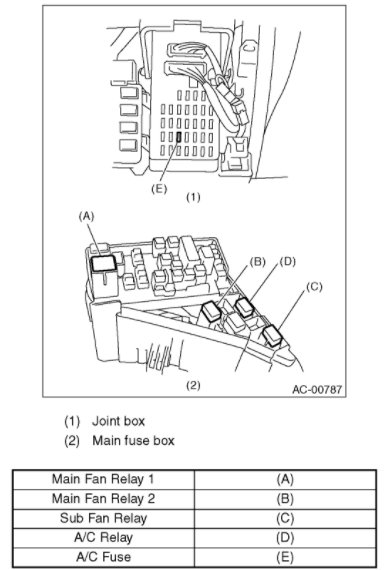 (E)
(1)
(A)
(B)
(D)
(C)
(2)
AC-00787

(1) Joint box
(2) Main fuse box

| Main Fan Relay 1 | (A) |
|---|---|
| Main Fan Relay 2 | (B) |
| Sub Fan Relay | (C) |
| A/C Relay | (D) |
| A/C Fuse | (E) |