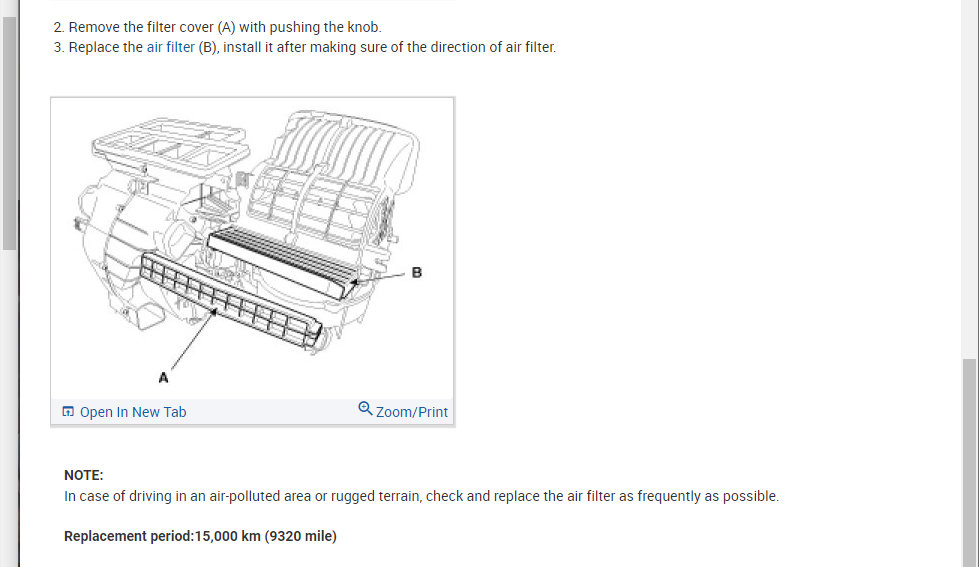 2. Remove the filter cover (A) with pushing the knob.
3. Replace the air filter (B), install it after making sure of the direction of air filter.

B

A

Open In New Tab

Zoom/Print

NOTE:
In case of driving in an air-polluted area or rugged terrain, check and replace the air filter as frequently as possible.

Replacement period:15,000 km (9320 mile)