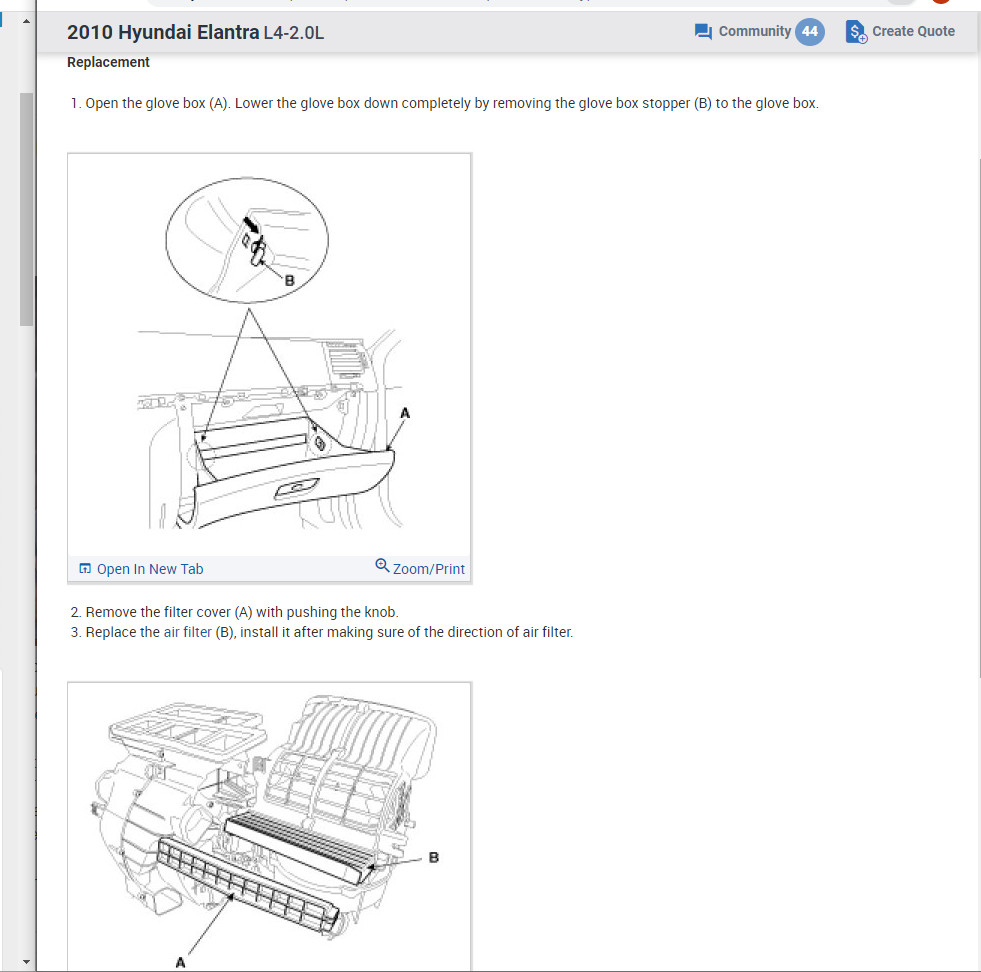 2010 Hyundai Elantra L4-2.0L

Community 44

Create Quote

Replacement

1. Open the glove box (A). Lower the glove box down completely by removing the glove box stopper (B) to the glove box.

B

A

Open In New Tab

Zoom/Print

2. Remove the filter cover (A) with pushing the knob.
3. Replace the air filter (B), install it after making sure of the direction of air filter.

B

A