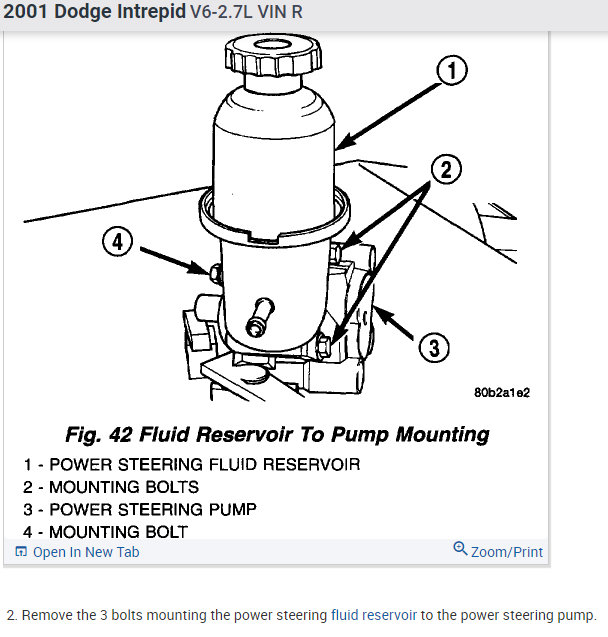 2001 Dodge Intrepid V6-2.7L VIN R

1

2

4

3

80b2a1e2

Fig. 42 Fluid Reservoir To Pump Mounting

1 - POWER STEERING FLUID RESERVOIR
2 - MOUNTING BOLTS
3 - POWER STEERING PUMP
4 - MOUNTING BOLT

Open In New Tab

Zoom/Print

2. Remove the 3 bolts mounting the power steering fluid reservoir to the power steering pump.