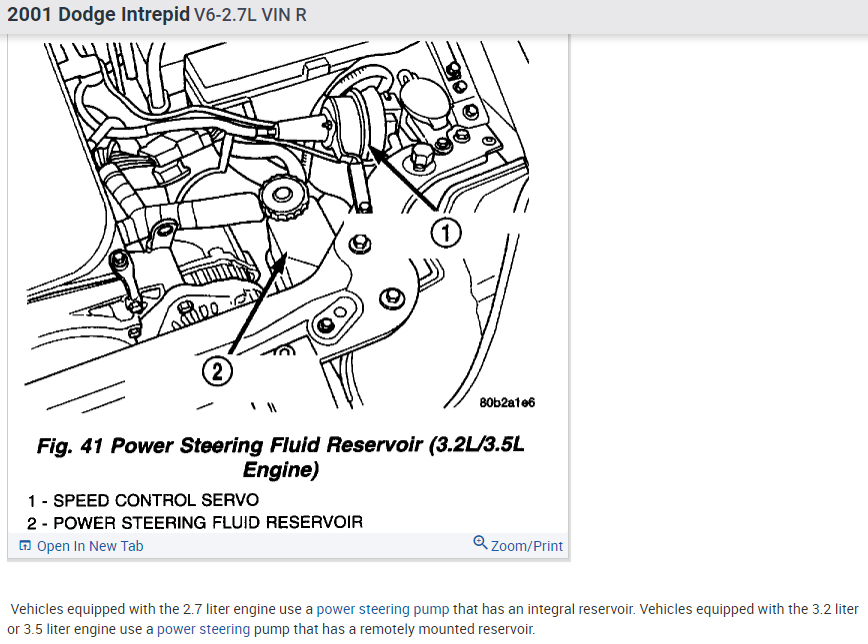 2001 Dodge Intrepid V6-2.7L VIN R

1

2

80b2a1e6

Fig. 41 Power Steering Fluid Reservoir (3.2L/3.5L Engine)

1 - SPEED CONTROL SERVO
2 - POWER STEERING FLUID RESERVOIR

Open In New Tab

Zoom/Print

Vehicles equipped with the 2.7 liter engine use a power steering pump that has an integral reservoir. Vehicles equipped with the 3.2 liter or 3.5 liter engine use a power steering pump that has a remotely mounted reservoir.