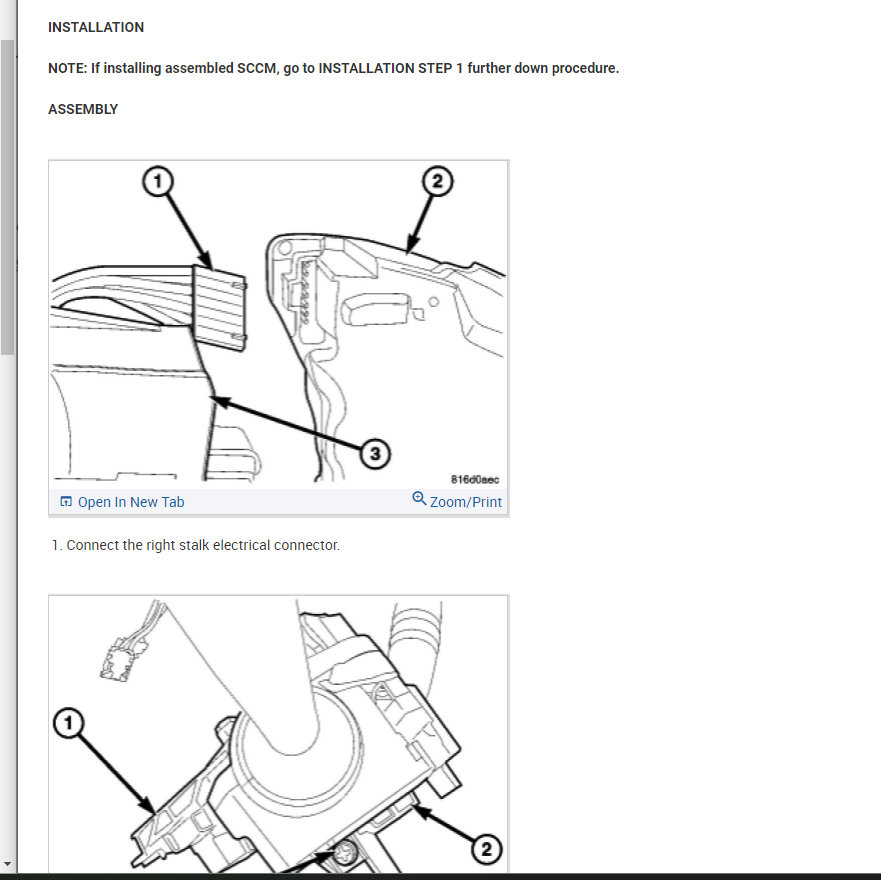 INSTALLATION

NOTE: If installing assembled SCCM, go to INSTALLATION STEP 1 further down procedure.

ASSEMBLY

1

2

3

816d0aec

Open In New Tab

Zoom/Print

1. Connect the right stalk electrical connector.

1

2