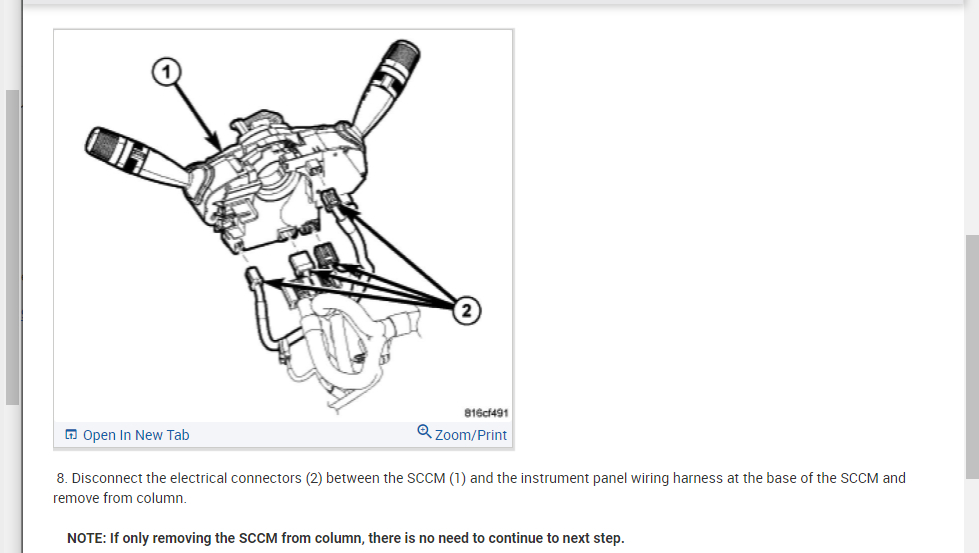 1

2

816cf491

Open In New Tab

Zoom/Print

8. Disconnect the electrical connectors (2) between the SCCM (1) and the instrument panel wiring harness at the base of the SCCM and remove from column.

NOTE: If only removing the SCCM from column, there is no need to continue to next step.