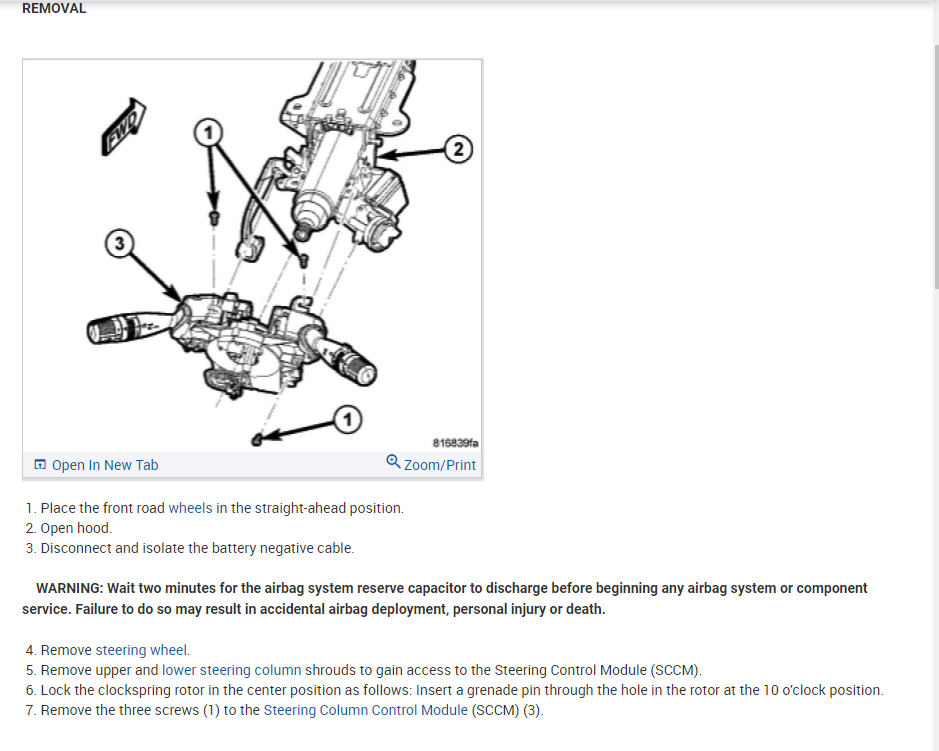 REMOVAL

FWD

1

2

3

1

816839fa

Open In New Tab

Zoom/Print

1. Place the front road wheels in the straight-ahead position.
2. Open hood.
3. Disconnect and isolate the battery negative cable.

WARNING: Wait two minutes for the airbag system reserve capacitor to discharge before beginning any airbag system or component service. Failure to do so may result in accidental airbag deployment, personal injury or death.

4. Remove steering wheel.
5. Remove upper and lower steering column shrouds to gain access to the Steering Control Module (SCCM).
6. Lock the clockspring rotor in the center position as follows: Insert a grenade pin through the hole in the rotor at the 10 o'clock position.
7. Remove the three screws (1) to the Steering Column Control Module (SCCM) (3).