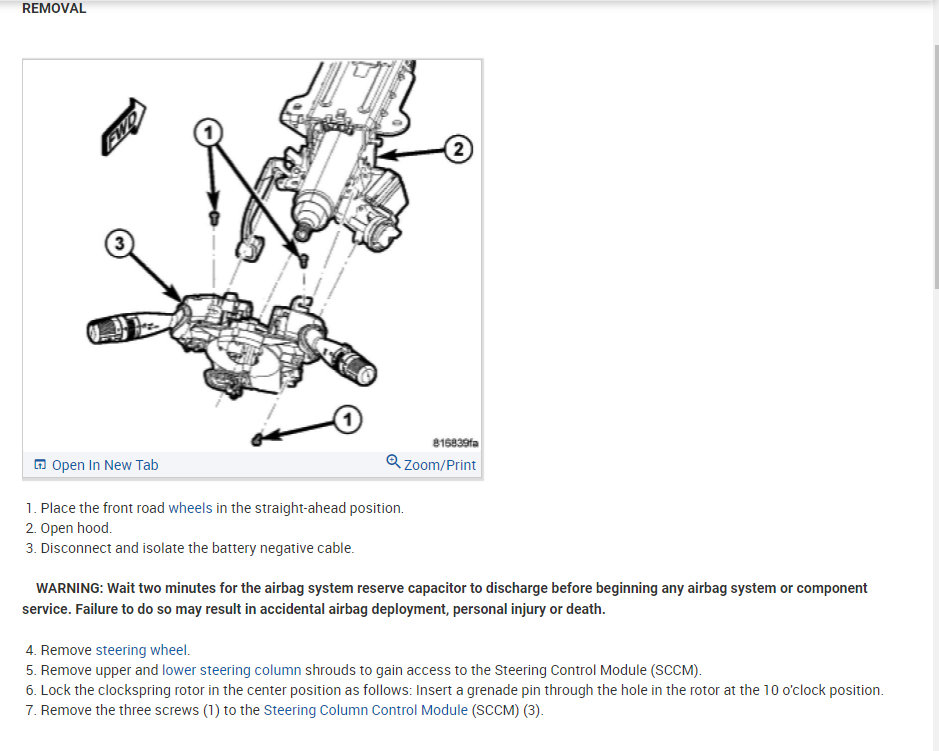 REMOVAL

FWD

1

2

3

1

816839fa

Open In New Tab

Zoom/Print

1. Place the front road wheels in the straight-ahead position.
2. Open hood.
3. Disconnect and isolate the battery negative cable.

WARNING: Wait two minutes for the airbag system reserve capacitor to discharge before beginning any airbag system or component service. Failure to do so may result in accidental airbag deployment, personal injury or death.

4. Remove steering wheel.
5. Remove upper and lower steering column shrouds to gain access to the Steering Control Module (SCCM).
6. Lock the clockspring rotor in the center position as follows: Insert a grenade pin through the hole in the rotor at the 10 o'clock position.
7. Remove the three screws (1) to the Steering Column Control Module (SCCM) (3).