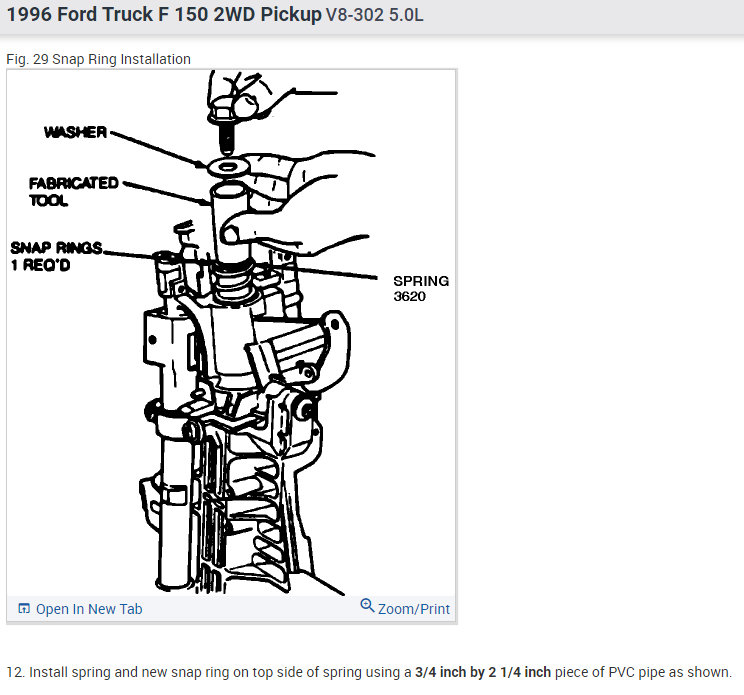 1996 Ford Truck F 150 2WD Pickup V8-302 5.0L

Fig. 29 Snap Ring Installation

WASHER

FABRICATED TOOL

SNAP RINGS 1 REQ'D

SPRING 3620

Open In New Tab

Zoom/Print

12. Install spring and new snap ring on top side of spring using a 3/4 inch by 2 1/4 inch piece of PVC pipe as shown.