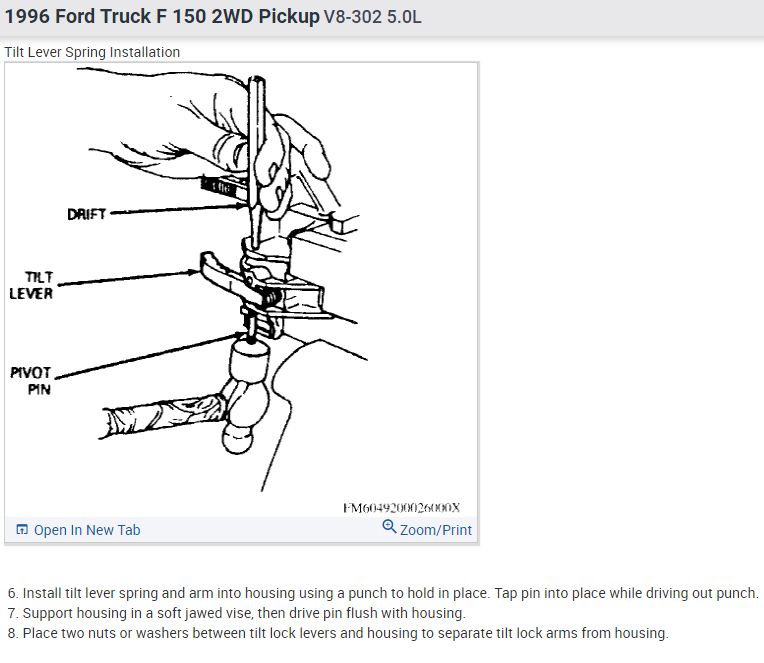 1996 Ford Truck F 150 2WD Pickup V8-302 5.0L

Tilt Lever Spring Installation

DRIFT

TILT LEVER

PIVOT PIN

FM6049200026000X

Open In New Tab

Zoom/Print

6. Install tilt lever spring and arm into housing using a punch to hold in place. Tap pin into place while driving out punch.
7. Support housing in a soft jawed vise, then drive pin flush with housing.
8. Place two nuts or washers between tilt lock levers and housing to separate tilt lock arms from housing.