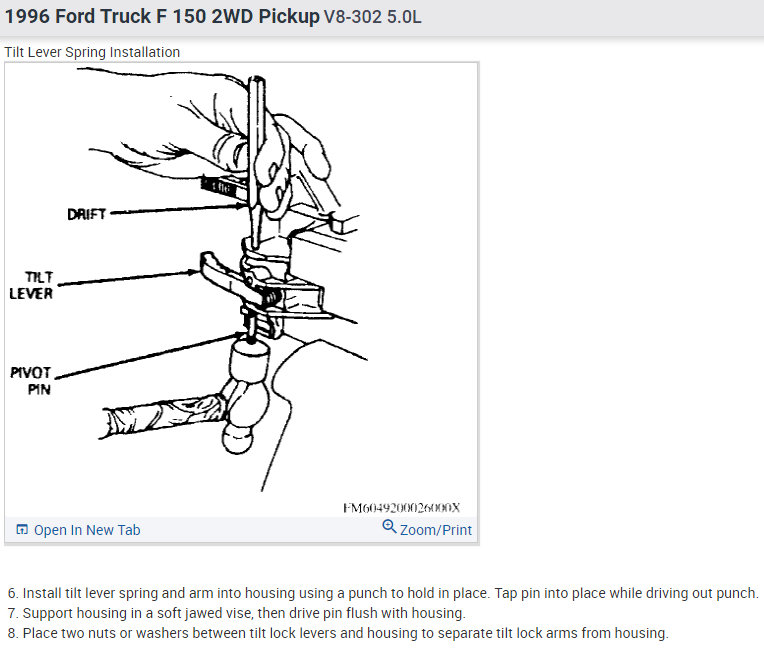 1996 Ford Truck F 150 2WD Pickup V8-302 5.0L

Tilt Lever Spring Installation

DRIFT

TILT LEVER

PIVOT PIN

FM6049200026000X

Open In New Tab

Zoom/Print

6. Install tilt lever spring and arm into housing using a punch to hold in place. Tap pin into place while driving out punch.
7. Support housing in a soft jawed vise, then drive pin flush with housing.
8. Place two nuts or washers between tilt lock levers and housing to separate tilt lock arms from housing.