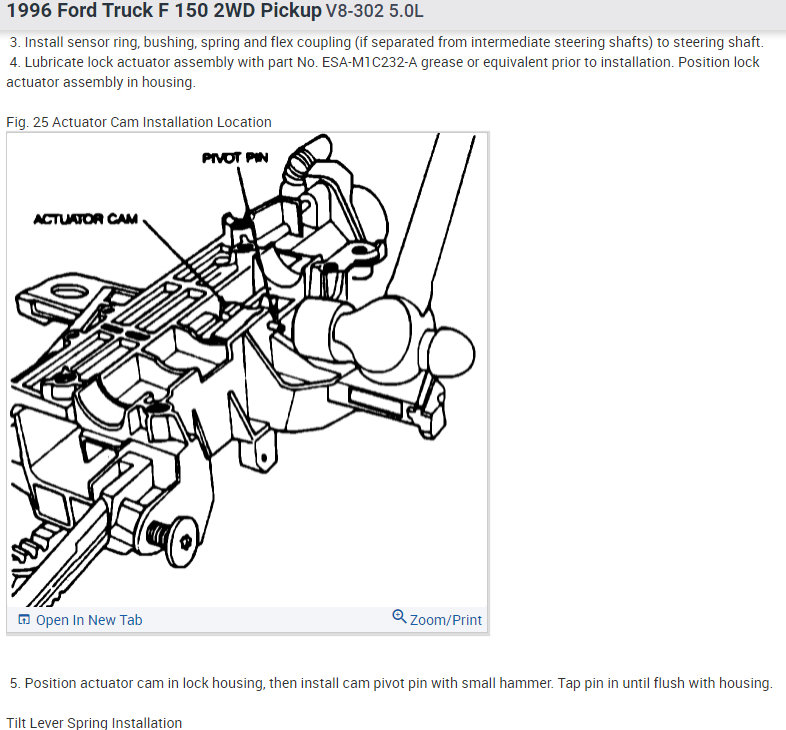 1996 Ford Truck F 150 2WD Pickup V8-302 5.0L

3. Install sensor ring, bushing, spring and flex coupling (if separated from intermediate steering shafts) to steering shaft.
4. Lubricate lock actuator assembly with part No. ESA-M1C232-A grease or equivalent prior to installation. Position lock actuator assembly in housing.

Fig. 25 Actuator Cam Installation Location

PIVOT PIN

ACTUATOR CAM

Open In New Tab

Zoom/Print

5. Position actuator cam in lock housing, then install cam pivot pin with small hammer. Tap pin in until flush with housing.

Tilt Lever Spring Installation