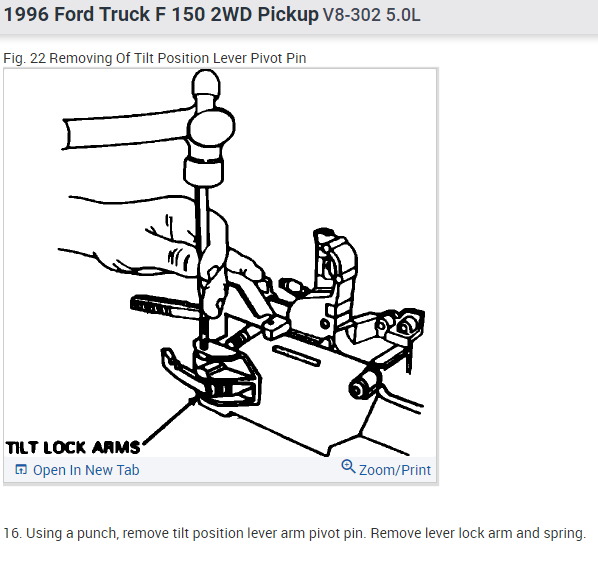 1996 Ford Truck F 150 2WD Pickup V8-302 5.0L

Fig. 22 Removing Of Tilt Position Lever Pivot Pin

TILT LOCK ARMS

Open In New Tab

Zoom/Print

16. Using a punch, remove tilt position lever arm pivot pin. Remove lever lock arm and spring.