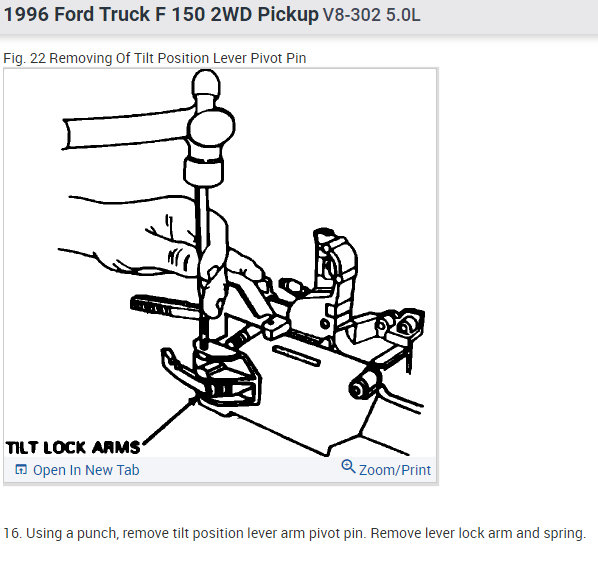 1996 Ford Truck F 150 2WD Pickup V8-302 5.0L

Fig. 22 Removing Of Tilt Position Lever Pivot Pin

TILT LOCK ARMS

Open In New Tab

Zoom/Print

16. Using a punch, remove tilt position lever arm pivot pin. Remove lever lock arm and spring.