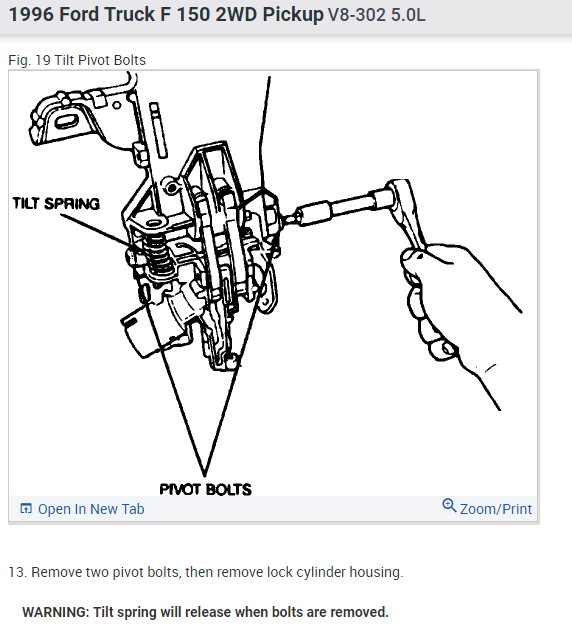 1996 Ford Truck F 150 2WD Pickup V8-302 5.0L

Fig. 19 Tilt Pivot Bolts

TILT SPRING

PIVOT BOLTS

Open In New Tab

Zoom/Print

13. Remove two pivot bolts, then remove lock cylinder housing.

WARNING: Tilt spring will release when bolts are removed.