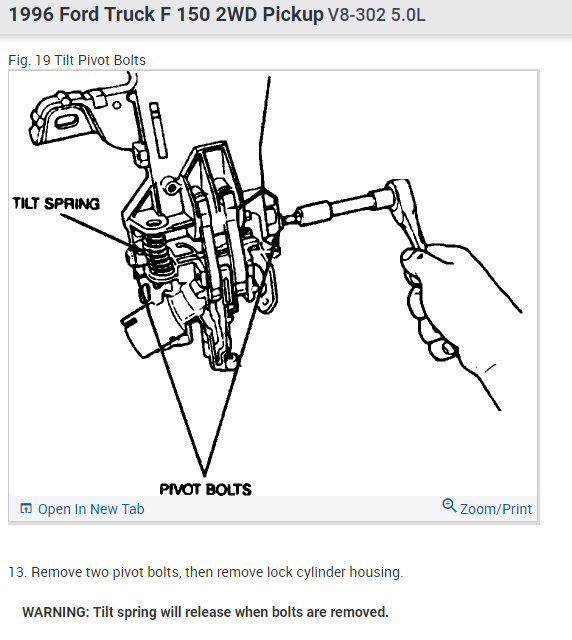 1996 Ford Truck F 150 2WD Pickup V8-302 5.0L

Fig. 19 Tilt Pivot Bolts

TILT SPRING

PIVOT BOLTS

Open In New Tab

Zoom/Print

13. Remove two pivot bolts, then remove lock cylinder housing.

WARNING: Tilt spring will release when bolts are removed.