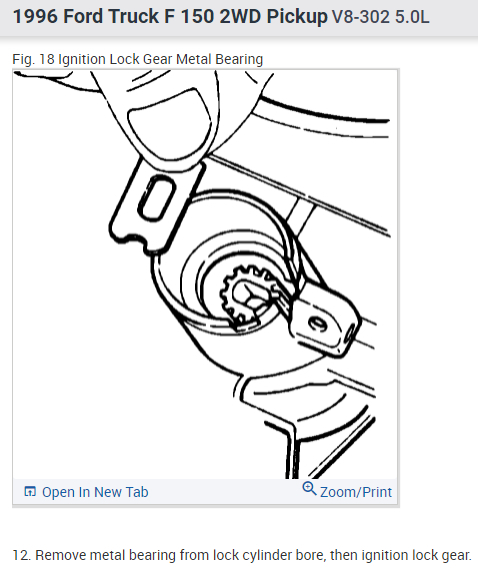 1996 Ford Truck F 150 2WD Pickup V8-302 5.0L

Fig. 18 Ignition Lock Gear Metal Bearing

Open In New Tab

Zoom/Print

12. Remove metal bearing from lock cylinder bore, then ignition lock gear.