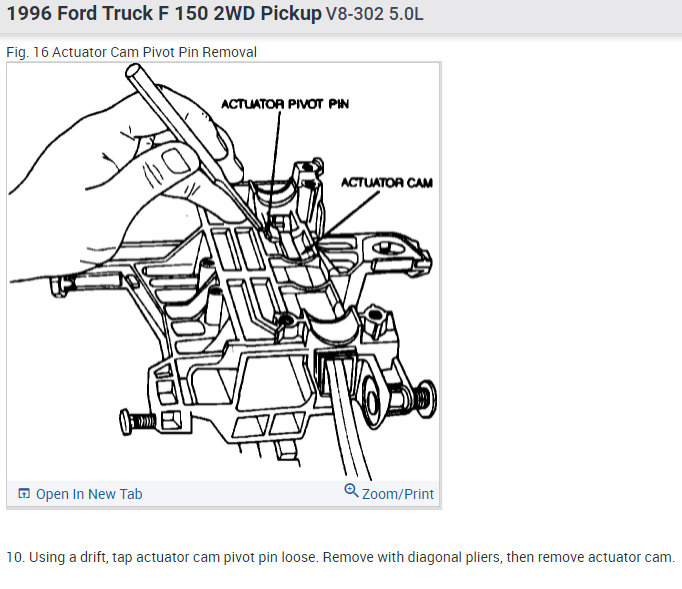 1996 Ford Truck F 150 2WD Pickup V8-302 5.0L

Fig. 16 Actuator Cam Pivot Pin Removal

ACTUATOR PIVOT PIN

ACTUATOR CAM

Open In New Tab

Zoom/Print

10. Using a drift, tap actuator cam pivot pin loose. Remove with diagonal pliers, then remove actuator cam.