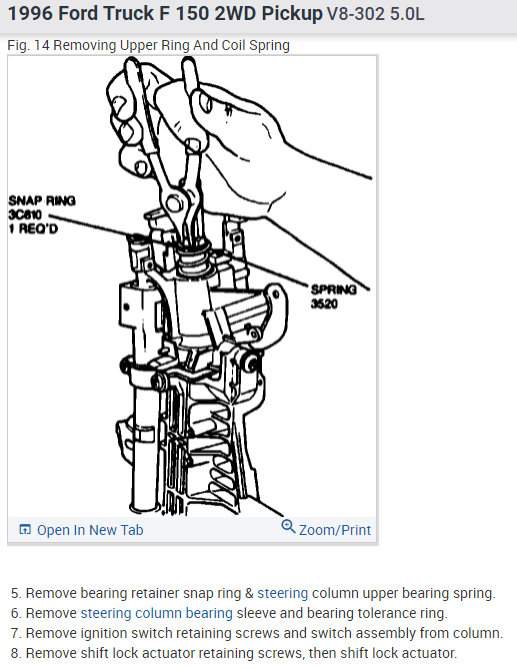 1996 Ford Truck F 150 2WD Pickup V8-302 5.0L

Fig. 14 Removing Upper Ring And Coil Spring

SNAP RING
3C610
1 REQ'D

SPRING
3520

Open In New Tab

Zoom/Print

5. Remove bearing retainer snap ring & steering column upper bearing spring.
6. Remove steering column bearing sleeve and bearing tolerance ring.
7. Remove ignition switch retaining screws and switch assembly from column.
8. Remove shift lock actuator retaining screws, then shift lock actuator.