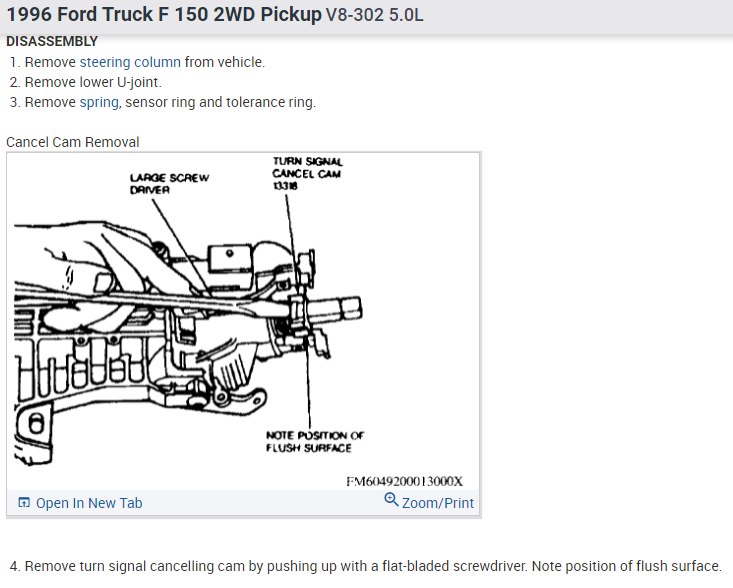 1996 Ford Truck F 150 2WD Pickup V8-302 5.0L

DISASSEMBLY

1. Remove steering column from vehicle.
2. Remove lower U-joint.
3. Remove spring, sensor ring and tolerance ring.

Cancel Cam Removal

LARGE SCREW DRIVER

TURN SIGNAL CANCEL CAM 13318

NOTE POSITION OF FLUSH SURFACE

FM6049200013000X

Open In New Tab

Zoom/Print

4. Remove turn signal cancelling cam by pushing up with a flat-bladed screwdriver. Note position of flush surface.