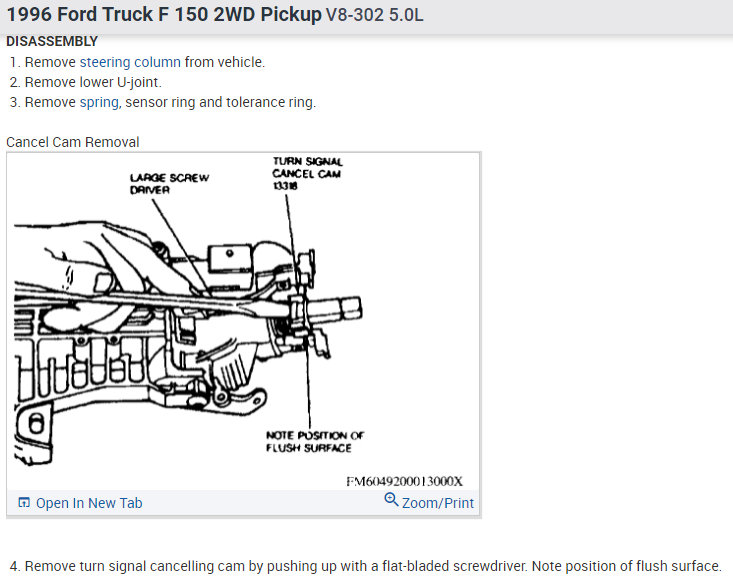 1996 Ford Truck F 150 2WD Pickup V8-302 5.0L

DISASSEMBLY

1. Remove steering column from vehicle.
2. Remove lower U-joint.
3. Remove spring, sensor ring and tolerance ring.

Cancel Cam Removal

LARGE SCREW DRIVER

TURN SIGNAL CANCEL CAM 13318

NOTE POSITION OF FLUSH SURFACE

FM6049200013000X

Open In New Tab

Zoom/Print

4. Remove turn signal cancelling cam by pushing up with a flat-bladed screwdriver. Note position of flush surface.