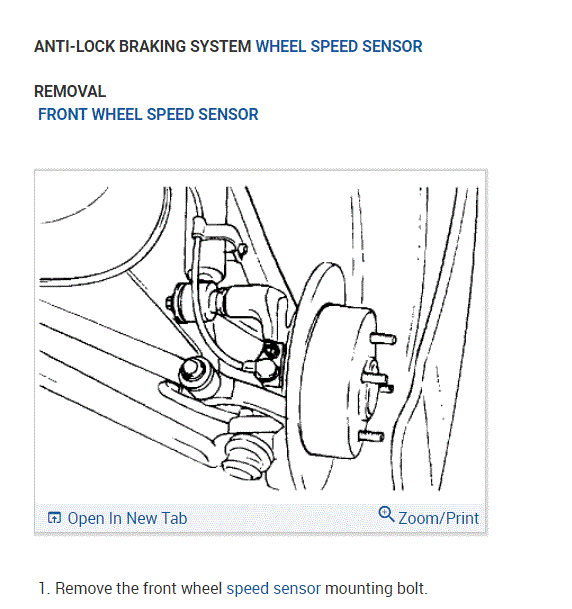 ANTI-LOCK BRAKING SYSTEM WHEEL SPEED SENSOR

REMOVAL
FRONT WHEEL SPEED SENSOR

Open In New Tab
Zoom/Print

1. Remove the front wheel speed sensor mounting bolt.