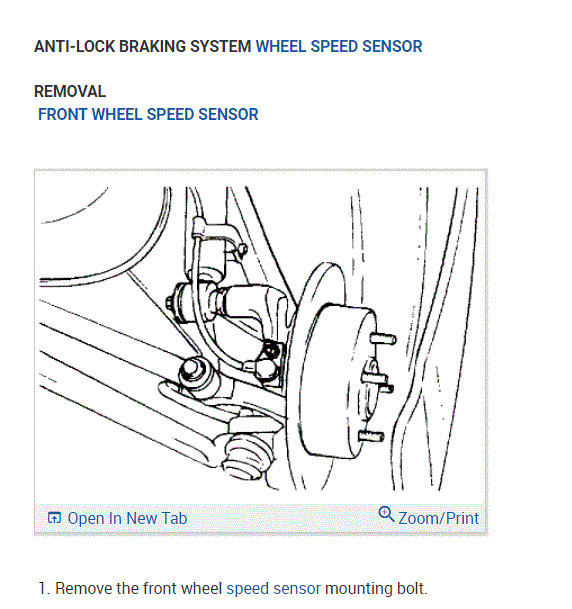 ANTI-LOCK BRAKING SYSTEM WHEEL SPEED SENSOR

REMOVAL
FRONT WHEEL SPEED SENSOR

Open In New Tab
Zoom/Print

1. Remove the front wheel speed sensor mounting bolt.